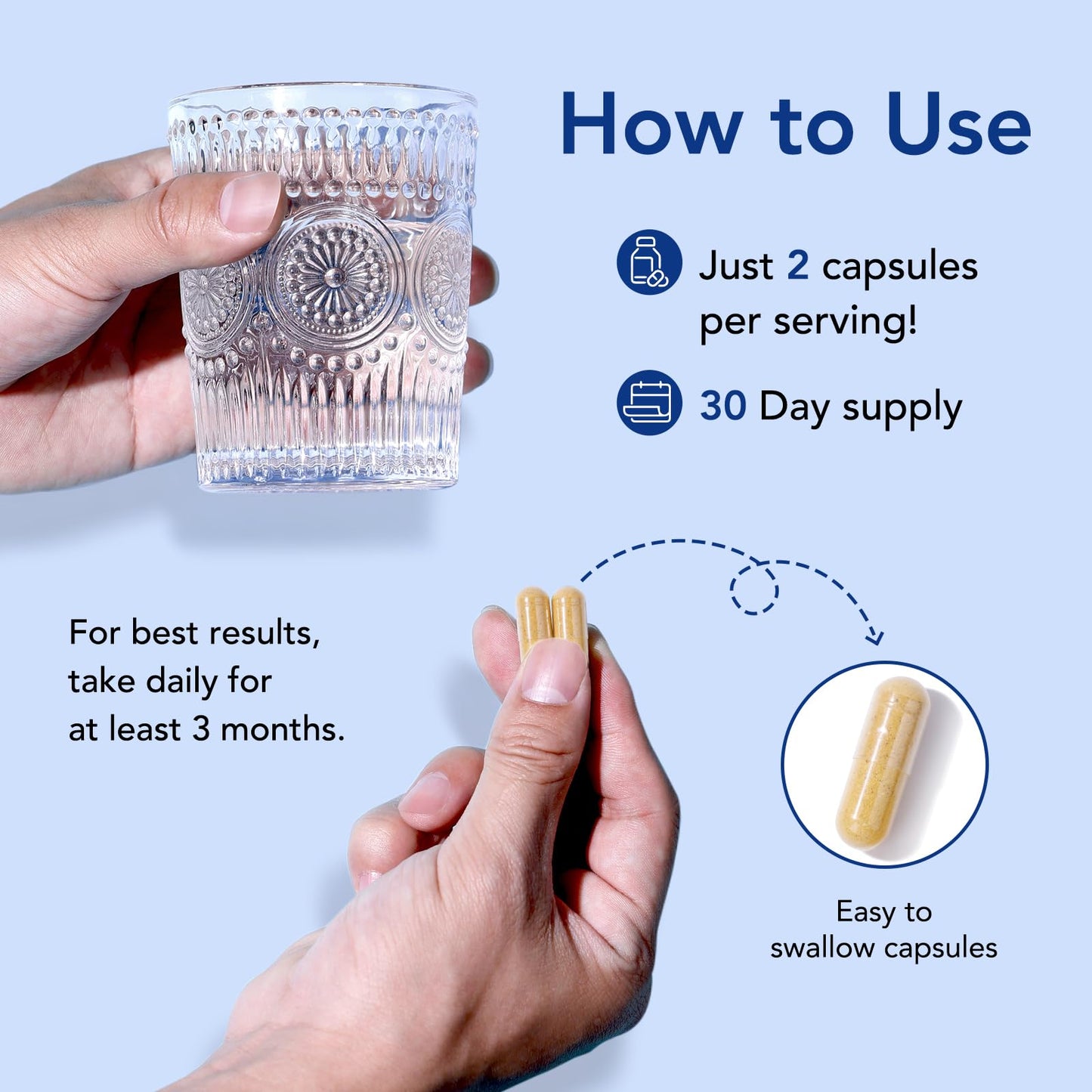 How to Use

Just 2 capsules per serving!

30 Day supply

For best results, take daily for at least 3 months.

Easy to swallow capsules