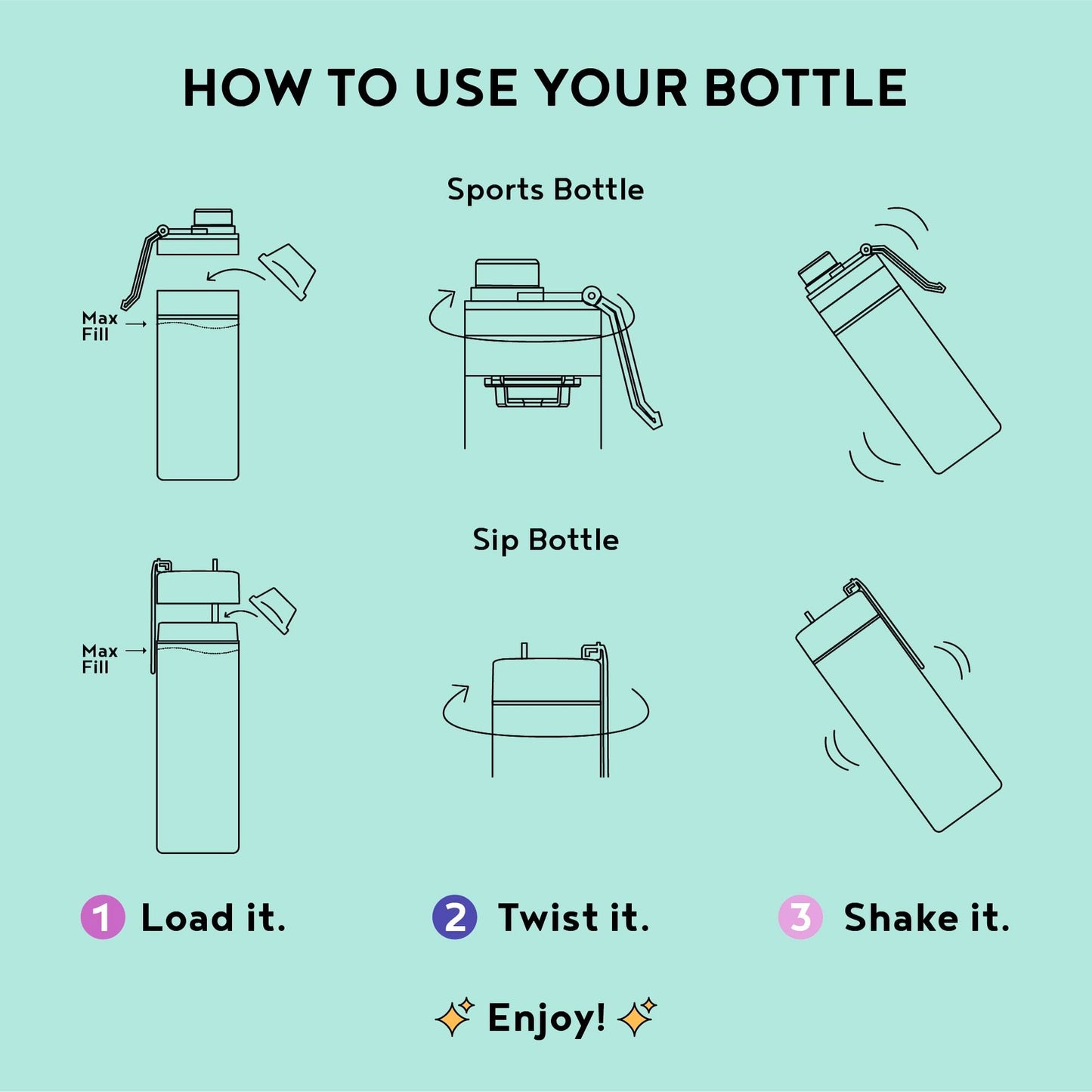 HOW TO USE YOUR BOTTLE

Sports Bottle

Max Fill

Sip Bottle

Max Fill

1 Load it.

2 Twist it.

3 Shake it.

Enjoy!