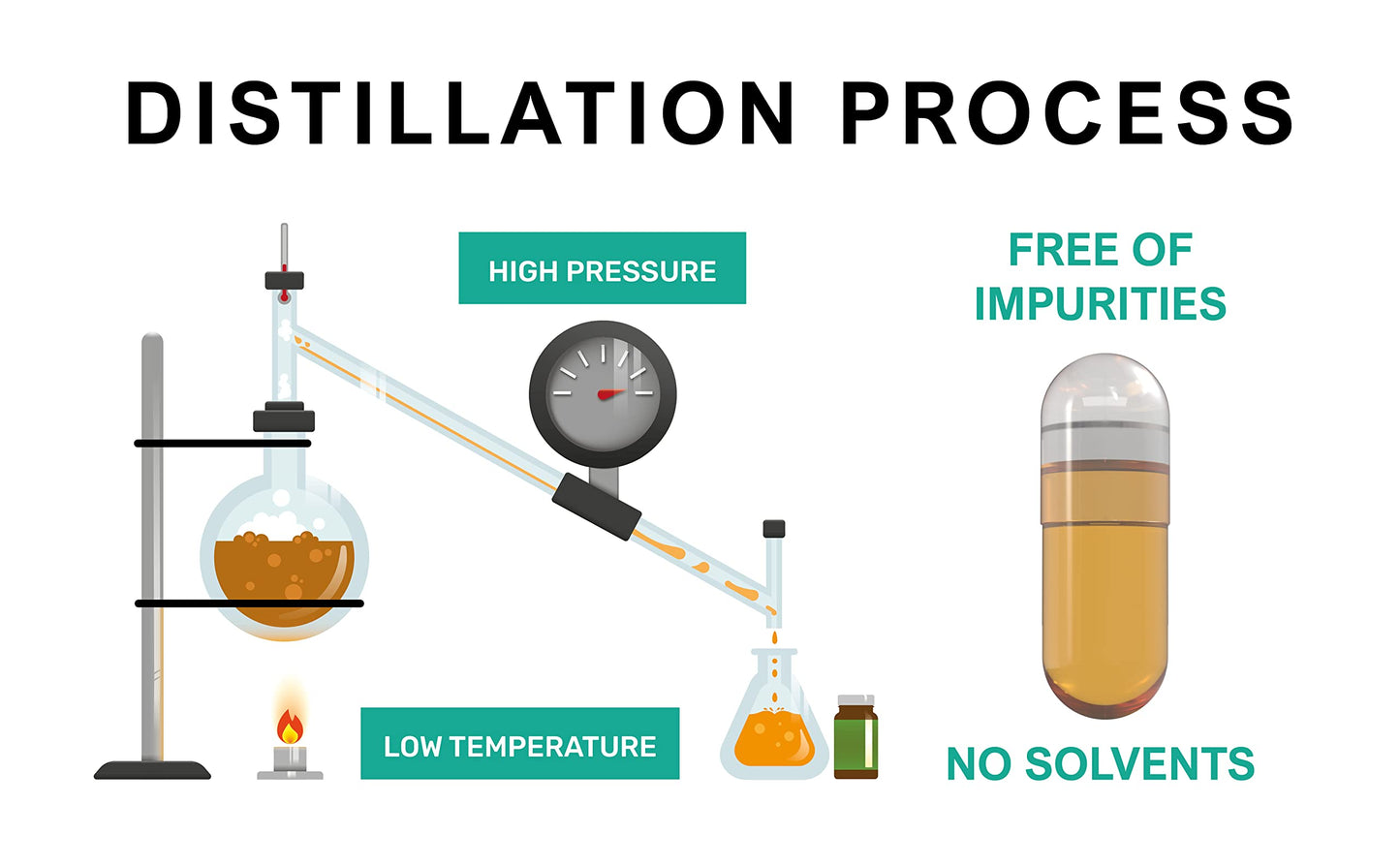 DISTILLATION PROCESS

HIGH PRESSURE

FREE OF IMPURITIES

LOW TEMPERATURE

NO SOLVENTS