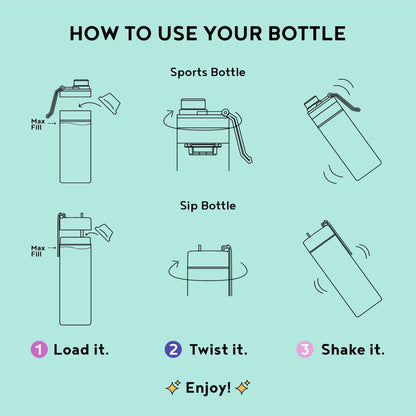 HOW TO USE YOUR BOTTLE

Sports Bottle

Max Fill

Sip Bottle

Max Fill

1 Load it.

2 Twist it.

3 Shake it.

Enjoy!