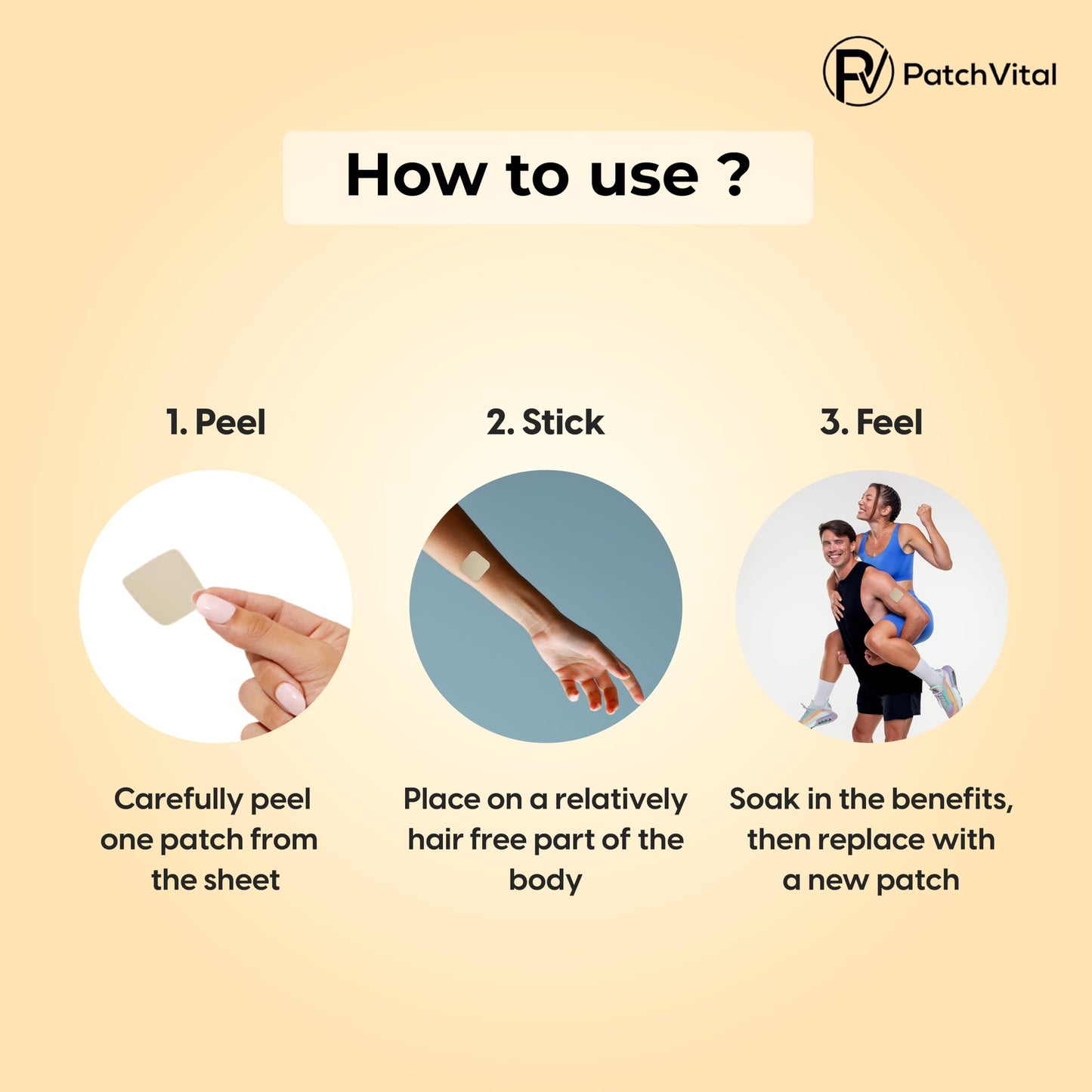 PV PatchVital

How to use ?

1. Peel

Carefully peel one patch from the sheet

2. Stick

Place on a relatively hair free part of the body

3. Feel

Soak in the benefits, then replace with a new patch