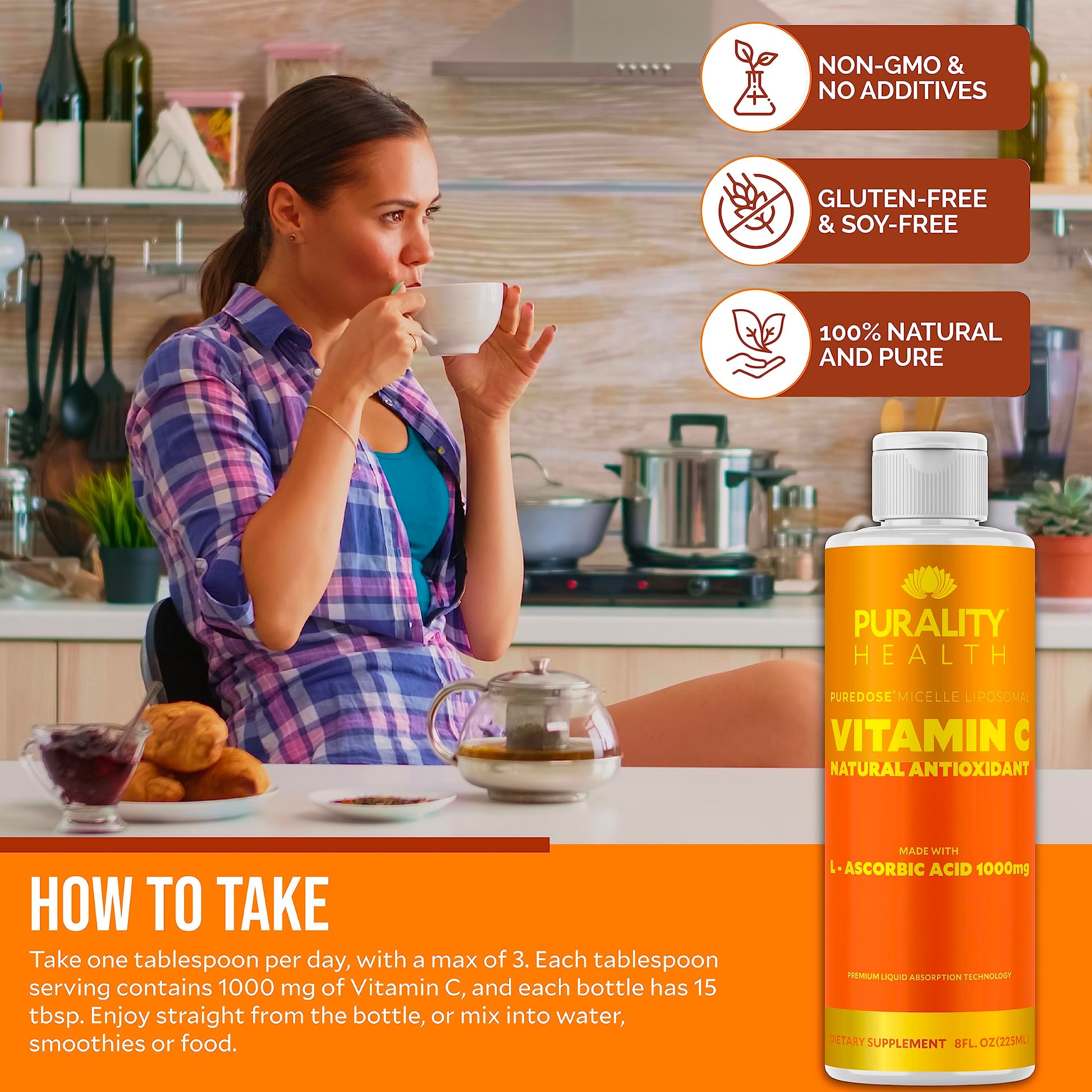 NON-GMO & NO ADDITIVES

GLUTEN-FREE & SOY-FREE

100% NATURAL AND PURE

PURALITY® HEALTH

PUREDOSE® MICELLE LIPOSOMAL

VITAMIN C

NATURAL ANTIOXIDANT

MADE WITH

L - ASCORBIC ACID 1000mg

PREMIUM LIQUID ABSORPTION TECHNOLOGY

DIETARY SUPPLEMENT 8FL. OZ(225ML)

HOW TO TAKE

Take one tablespoon per day, with a max of 3. Each tablespoon serving contains 1000 mg of Vitamin C, and each bottle has 15 tbsp. Enjoy straight from the bottle, or mix into water, smoothies or food.