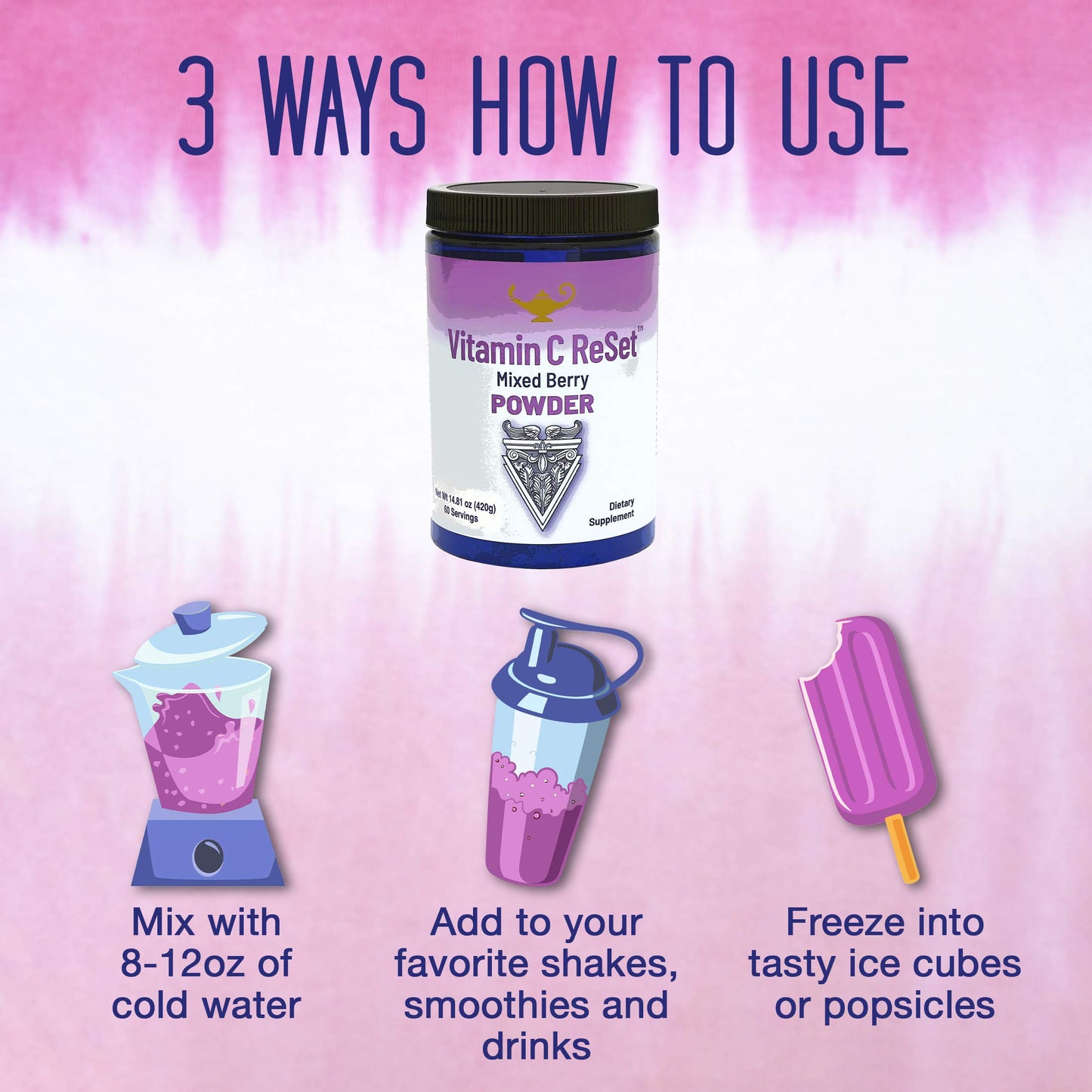 3 WAYS HOW TO USE

Vitamin C ReSet™
Mixed Berry
POWDER

Net Wt 14.81 oz (420g)
60 Servings

Dietary Supplement

Mix with 8-12oz of cold water

Add to your favorite shakes, smoothies and drinks

Freeze into tasty ice cubes or popsicles