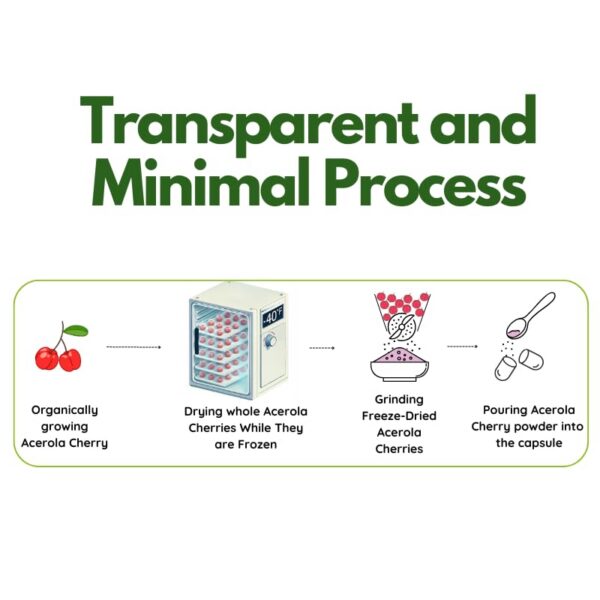 Transparent and Minimal Process

-40°F

Organically growing Acerola Cherry

Drying whole Acerola Cherries While They are Frozen

Grinding Freeze-Dried Acerola Cherries

Pouring Acerola Cherry powder into the capsule