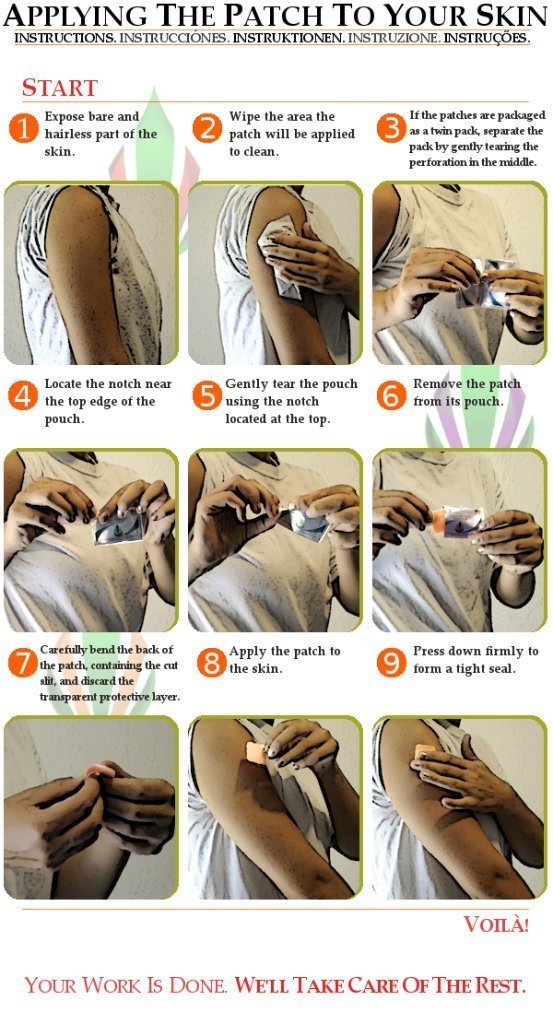 APPLYING THE PATCH TO YOUR SKIN
INSTRUCTIONS. INSTRUCCIÓNES. INSTRUKTIONEN. INSTRUZIONE. INSTRUÇÕES.

START

1 Expose bare and hairless part of the skin.

2 Wipe the area the patch will be applied to clean.

3 If the patches are packaged as a twin pack, separate the pack by gently tearing the perforation in the middle.

4 Locate the notch near the top edge of the pouch.

5 Gently tear the pouch using the notch located at the top.

6 Remove the patch from its pouch.

7 Carefully bend the back of the patch, containing the cut slit, and discard the transparent protective layer.

8 Apply the patch to the skin.

9 Press down firmly to form a tight seal.

VOILÀ!

YOUR WORK IS DONE. WE'LL TAKE CARE OF THE REST.