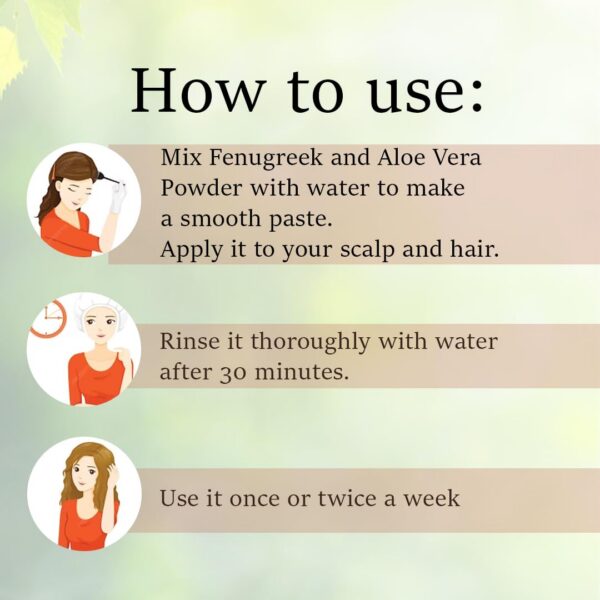 How to use:

Mix Fenugreek and Aloe Vera Powder with water to make a smooth paste.
Apply it to your scalp and hair.

Rinse it thoroughly with water after 30 minutes.

Use it once or twice a week