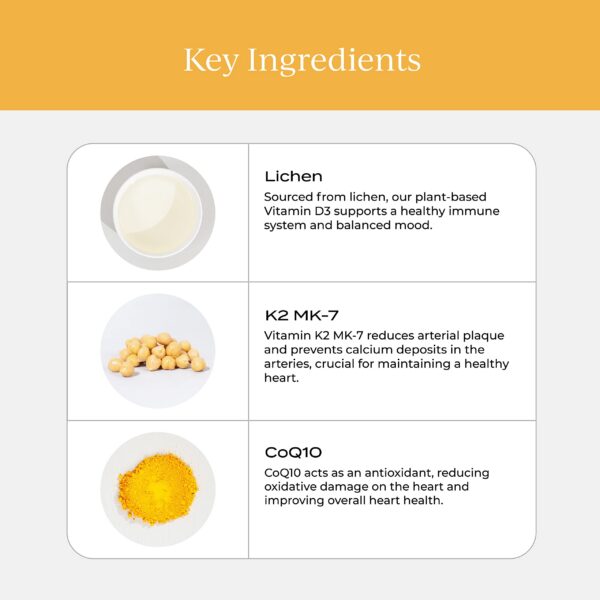 Key Ingredients

Lichen

Sourced from lichen, our plant-based Vitamin D3 supports a healthy immune system and balanced mood.

K2 MK-7

Vitamin K2 MK-7 reduces arterial plaque and prevents calcium deposits in the arteries, crucial for maintaining a healthy heart.

CoQ10

CoQ10 acts as an antioxidant, reducing oxidative damage on the heart and improving overall heart health.