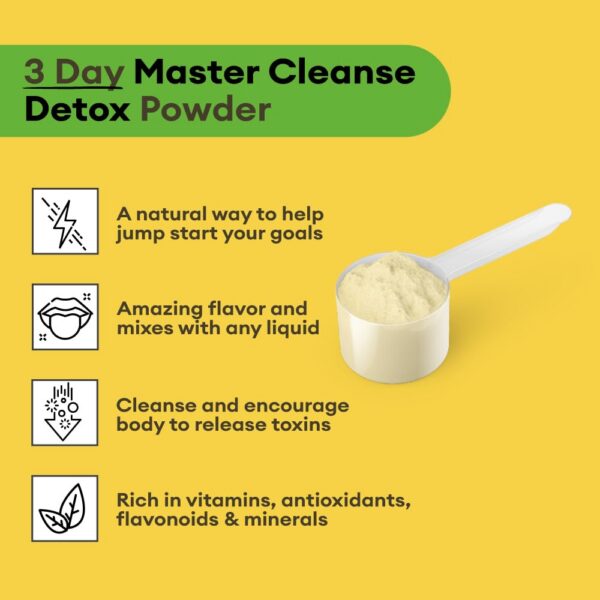 3 Day Master Cleanse Detox Powder

A natural way to help jump start your goals

Amazing flavor and mixes with any liquid

Cleanse and encourage body to release toxins

Rich in vitamins, antioxidants, flavonoids & minerals