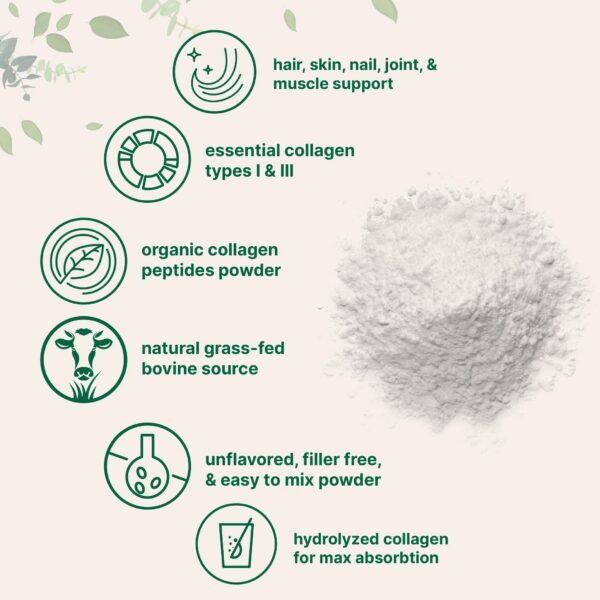 hair, skin, nail, joint, & muscle support

essential collagen types I & III

organic collagen peptides powder

natural grass-fed bovine source

unflavored, filler free, & easy to mix powder

hydrolyzed collagen for max absorbtion