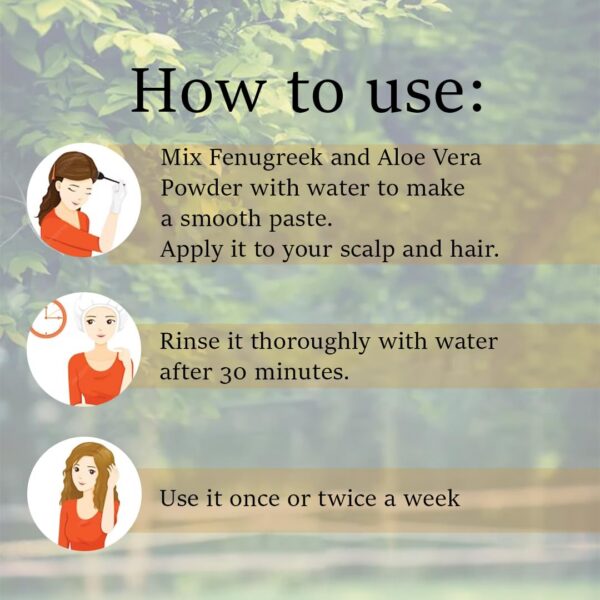 How to use:

Mix Fenugreek and Aloe Vera Powder with water to make a smooth paste.
Apply it to your scalp and hair.

Rinse it thoroughly with water after 30 minutes.

Use it once or twice a week