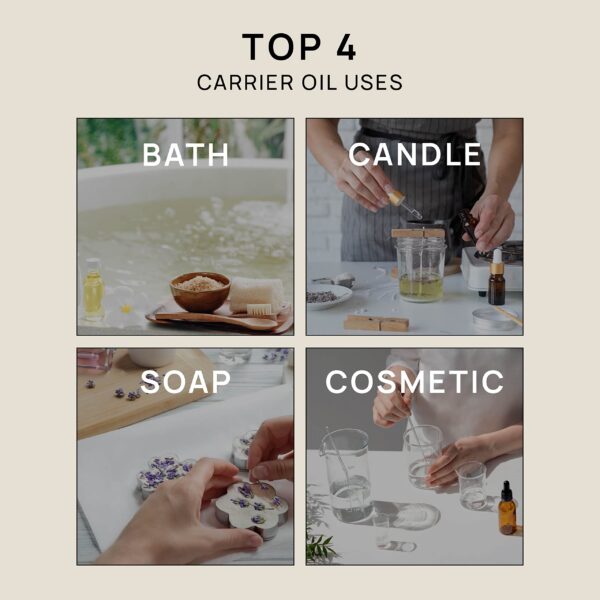 TOP 4
CARRIER OIL USES

BATH

CANDLE

SOAP

COSMETIC