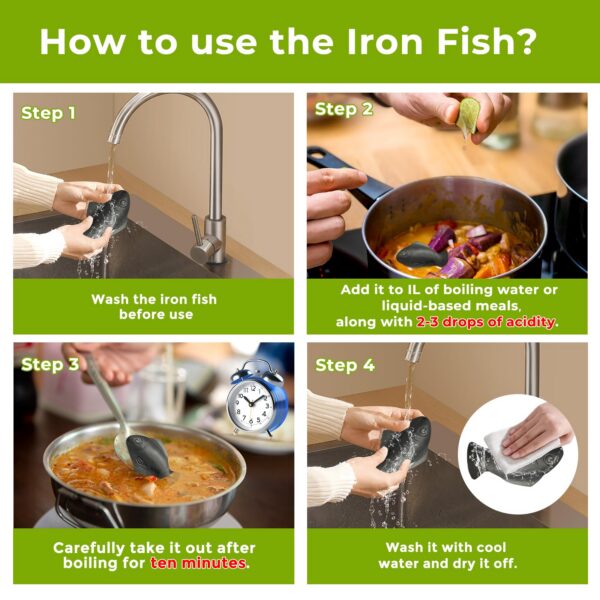 How to use the Iron Fish?

Step 1

Wash the iron fish before use

Step 2

Add it to IL of boiling water or liquid-based meals, along with 2-3 drops of acidity.

Step 3

Carefully take it out after boiling for ten minutes.

Step 4

Wash it with cool water and dry it off.