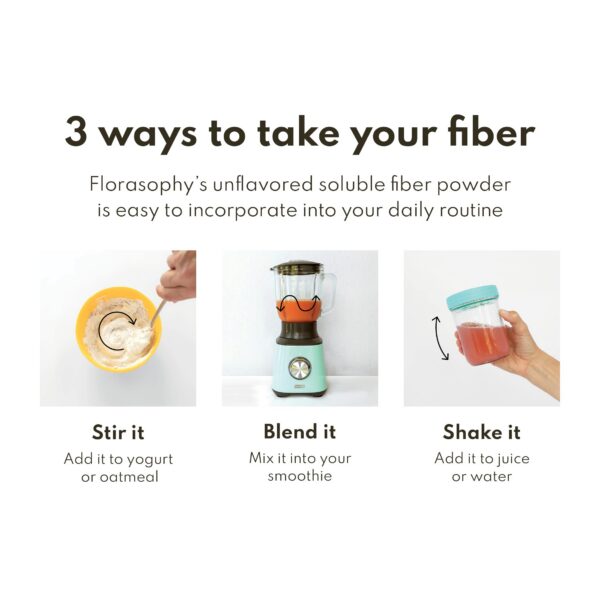 3 ways to take your fiber

Florasophy's unflavored soluble fiber powder is easy to incorporate into your daily routine

Stir it
Add it to yogurt or oatmeal

Blend it
Mix it into your smoothie

Shake it
Add it to juice or water