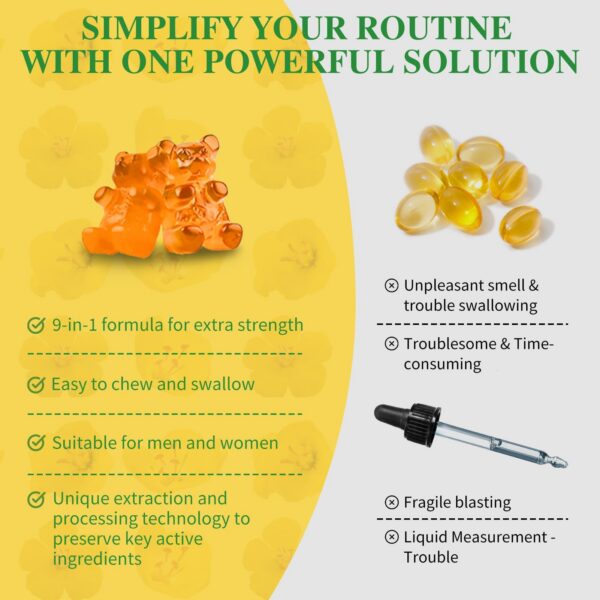 SIMPLIFY YOUR ROUTINE WITH ONE POWERFUL SOLUTION

9-in-1 formula for extra strength

Easy to chew and swallow

Suitable for men and women

Unique extraction and processing technology to preserve key active ingredients

Unpleasant smell & trouble swallowing

Troublesome & Time-consuming

Fragile blasting

Liquid Measurement - Trouble