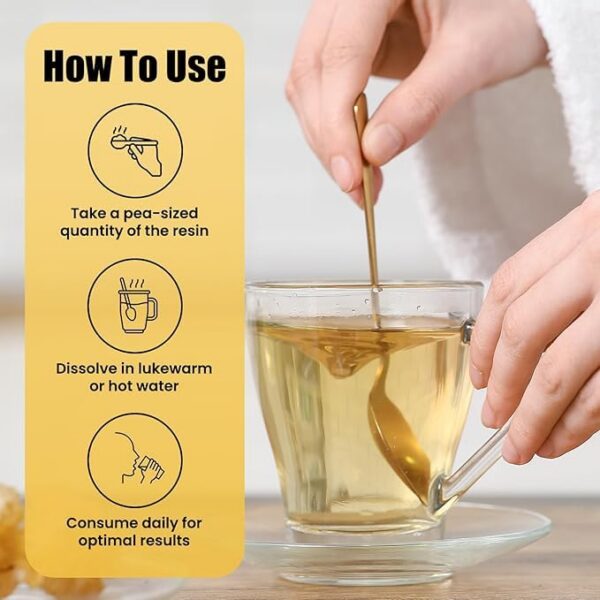 How To Use

Take a pea-sized quantity of the resin

Dissolve in lukewarm or hot water

Consume daily for optimal results