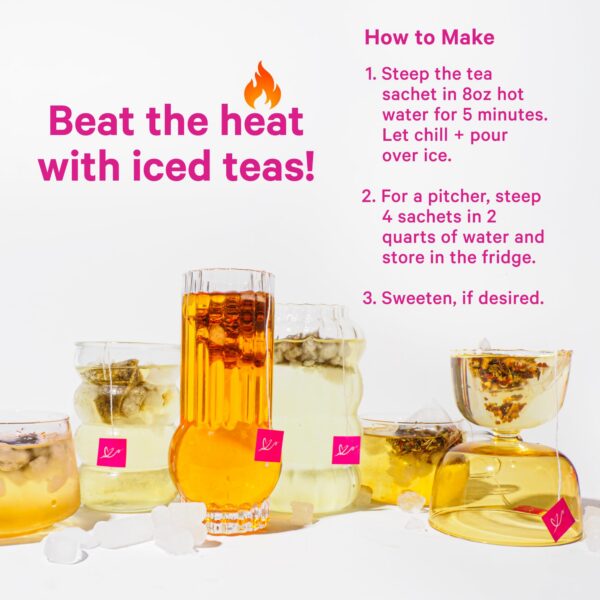 Beat the heat with iced teas!

How to Make

1. Steep the tea sachet in 8oz hot water for 5 minutes. Let chill + pour over ice.

2. For a pitcher, steep 4 sachets in 2 quarts of water and store in the fridge.

3. Sweeten, if desired.