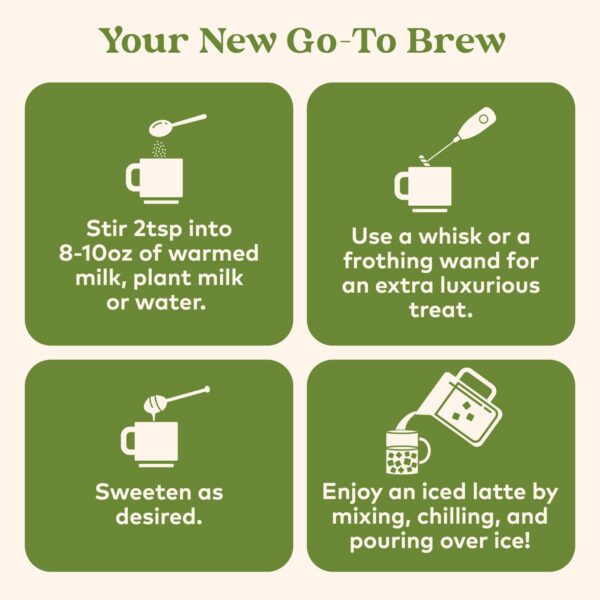 Your New Go-To Brew

Stir 2tsp into 8-10oz of warmed milk, plant milk or water.

Use a whisk or a frothing wand for an extra luxurious treat.

Sweeten as desired.

Enjoy an iced latte by mixing, chilling, and pouring over ice!