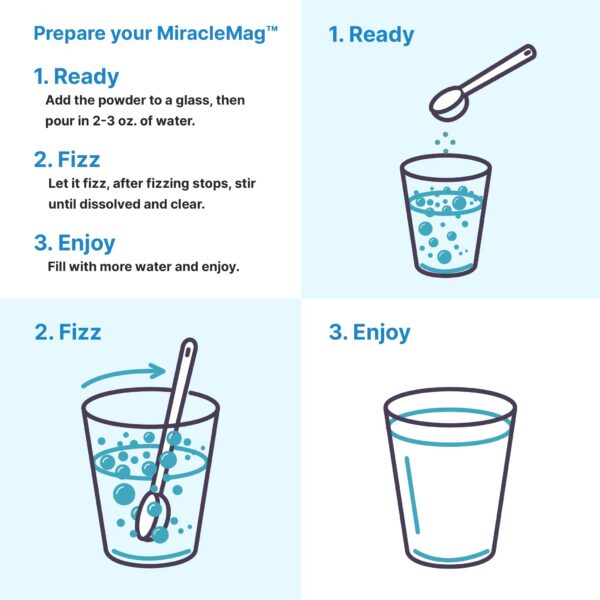 Prepare your MiracleMag™

1. Ready
Add the powder to a glass, then pour in 2-3 oz. of water.

2. Fizz
Let it fizz, after fizzing stops, stir until dissolved and clear.

3. Enjoy
Fill with more water and enjoy.

1. Ready

2. Fizz

3. Enjoy