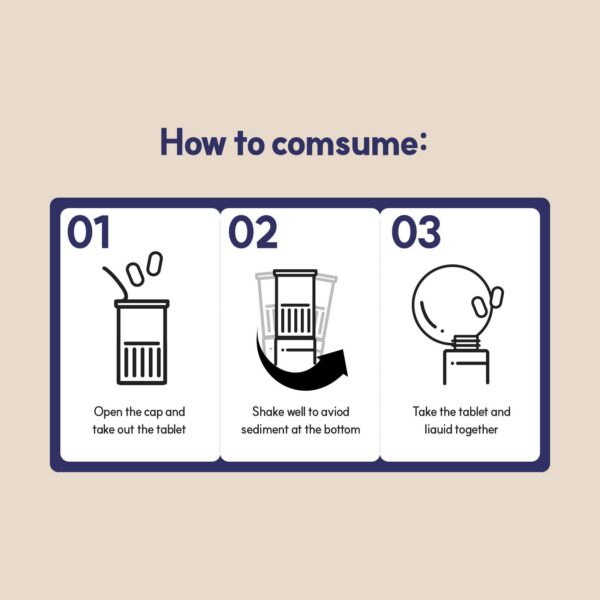 How to comsume:

01

Open the cap and take out the tablet

02

Shake well to aviod sediment at the bottom

03

Take the tablet and liauid together