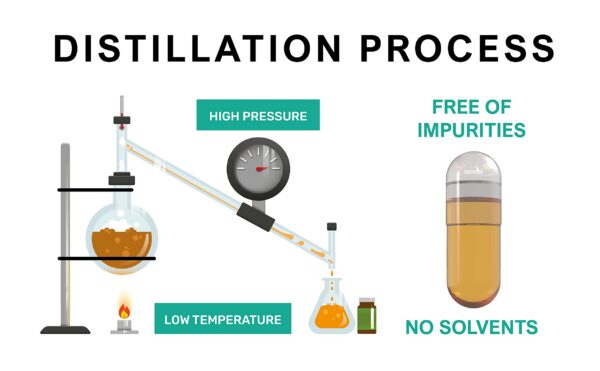 DISTILLATION PROCESS

HIGH PRESSURE

FREE OF IMPURITIES

LOW TEMPERATURE

NO SOLVENTS