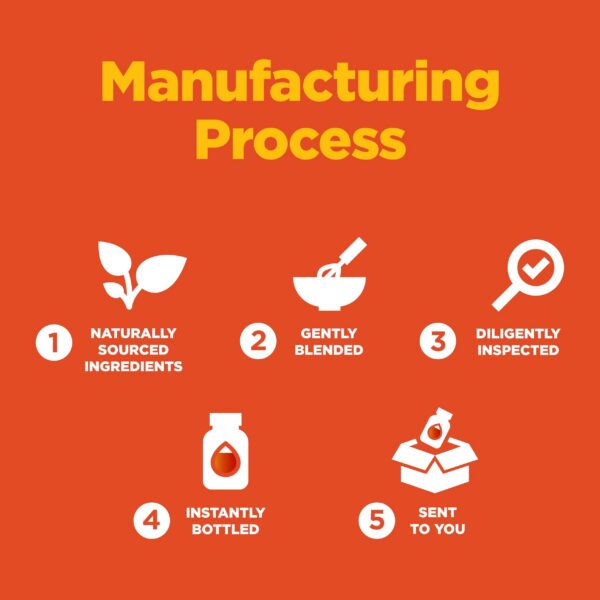 Manufacturing Process

1 NATURALLY SOURCED INGREDIENTS

2 GENTLY BLENDED

3 DILIGENTLY INSPECTED

4 INSTANTLY BOTTLED

5 SENT TO YOU