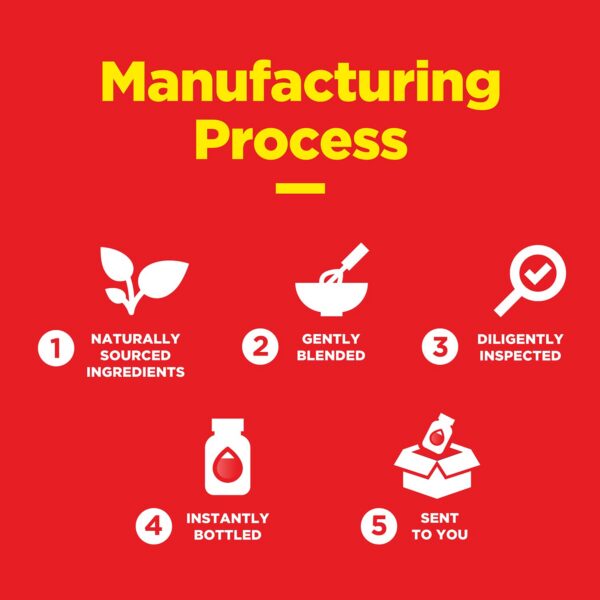 Manufacturing Process

1 NATURALLY SOURCED INGREDIENTS

2 GENTLY BLENDED

3 DILIGENTLY INSPECTED

4 INSTANTLY BOTTLED

5 SENT TO YOU