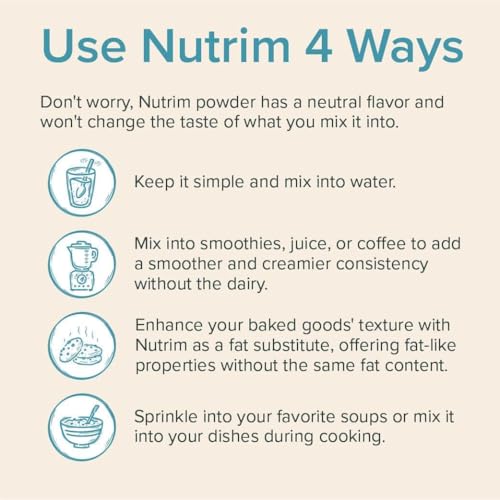 Use Nutrim 4 Ways

Don't worry, Nutrim powder has a neutral flavor and won't change the taste of what you mix it into.

Keep it simple and mix into water.

Mix into smoothies, juice, or coffee to add a smoother and creamier consistency without the dairy.

Enhance your baked goods' texture with Nutrim as a fat substitute, offering fat-like properties without the same fat content.

Sprinkle into your favorite soups or mix it into your dishes during cooking.