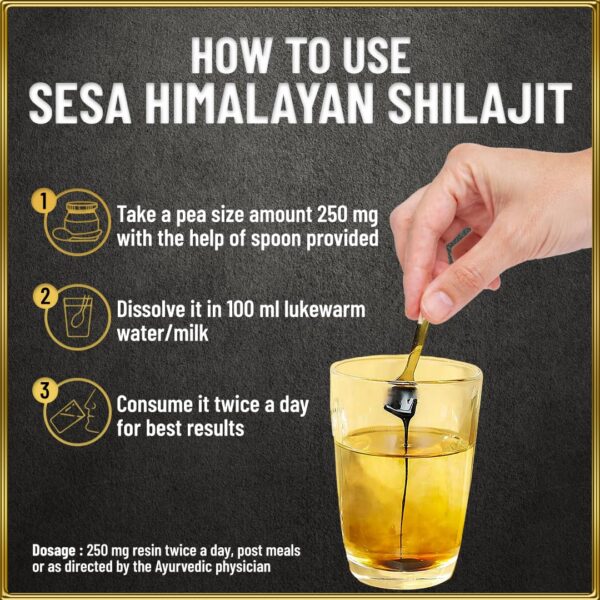 HOW TO USE
SESA HIMALAYAN SHILAJIT

1
Take a pea size amount 250 mg with the help of spoon provided

2
Dissolve it in 100 ml lukewarm water/milk

3
Consume it twice a day for best results

Dosage : 250 mg resin twice a day, post meals or as directed by the Ayurvedic physician