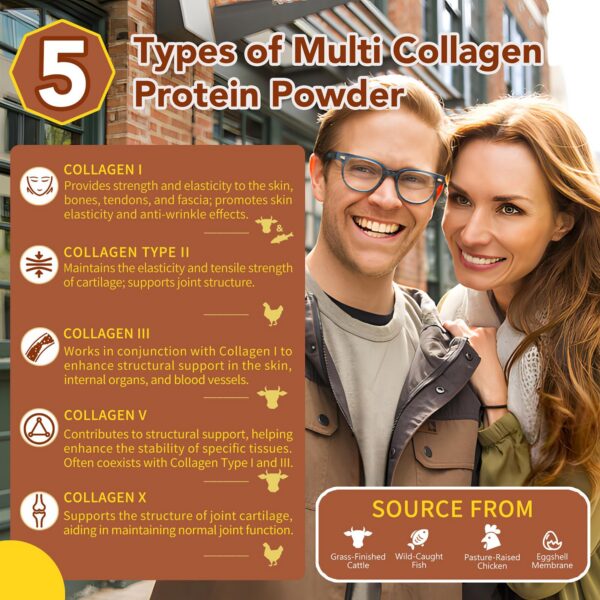 5 Types of Multi Collagen Protein Powder

COLLAGEN I
Provides strength and elasticity to the skin, bones, tendons, and fascia; promotes skin elasticity and anti-wrinkle effects.

&

COLLAGEN TYPE II
Maintains the elasticity and tensile strength of cartilage; supports joint structure.

COLLAGEN III
Works in conjunction with Collagen I to enhance structural support in the skin, internal organs, and blood vessels.

COLLAGEN V
Contributes to structural support, helping enhance the stability of specific tissues. Often coexists with Collagen Type I and III.

COLLAGEN X
Supports the structure of joint cartilage, aiding in maintaining normal joint function.

SOURCE FROM
Grass-Finished Cattle
Wild-Caught Fish
Pasture-Raised Chicken
Eggshell Membrane